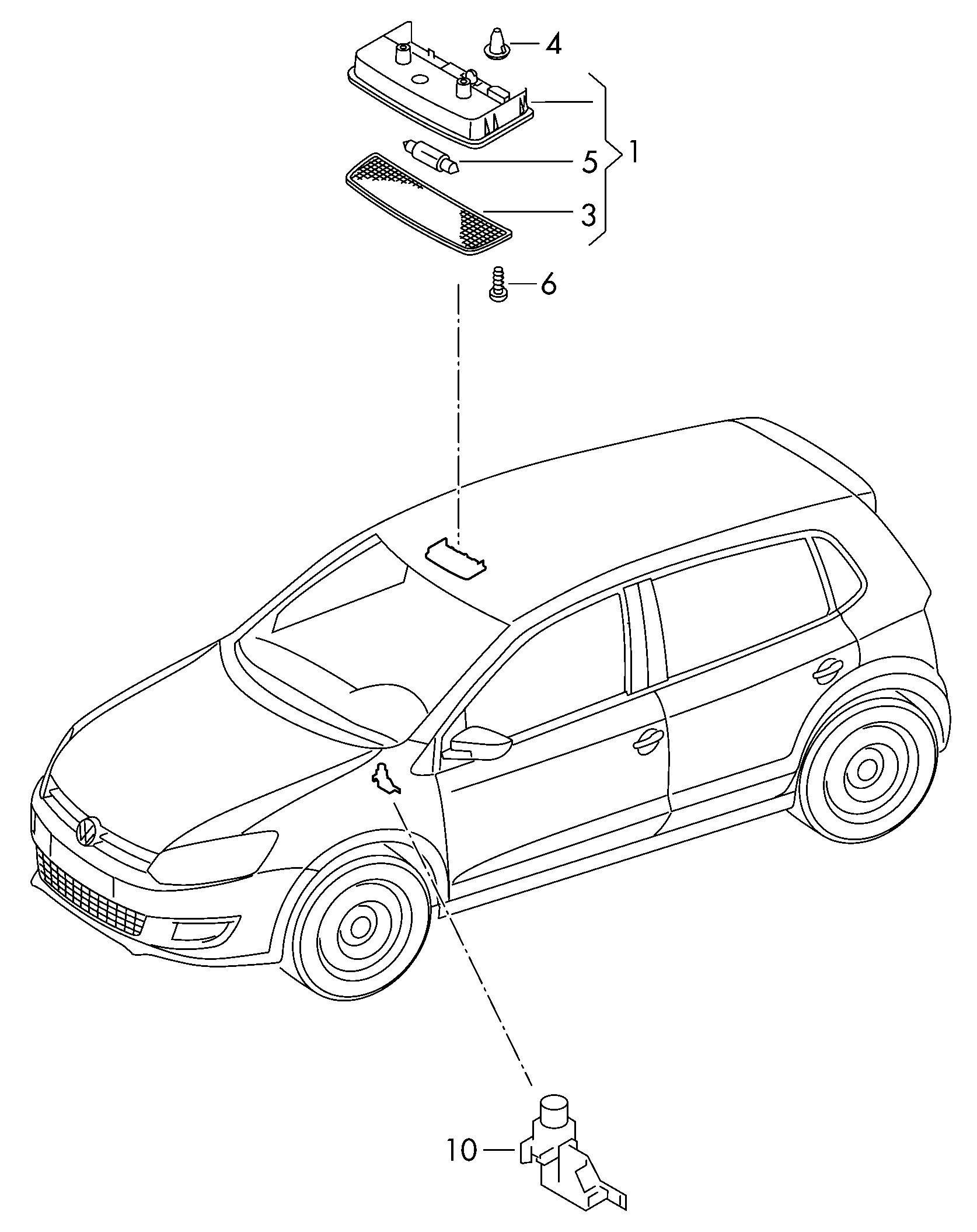 4
1
5
3
6
10