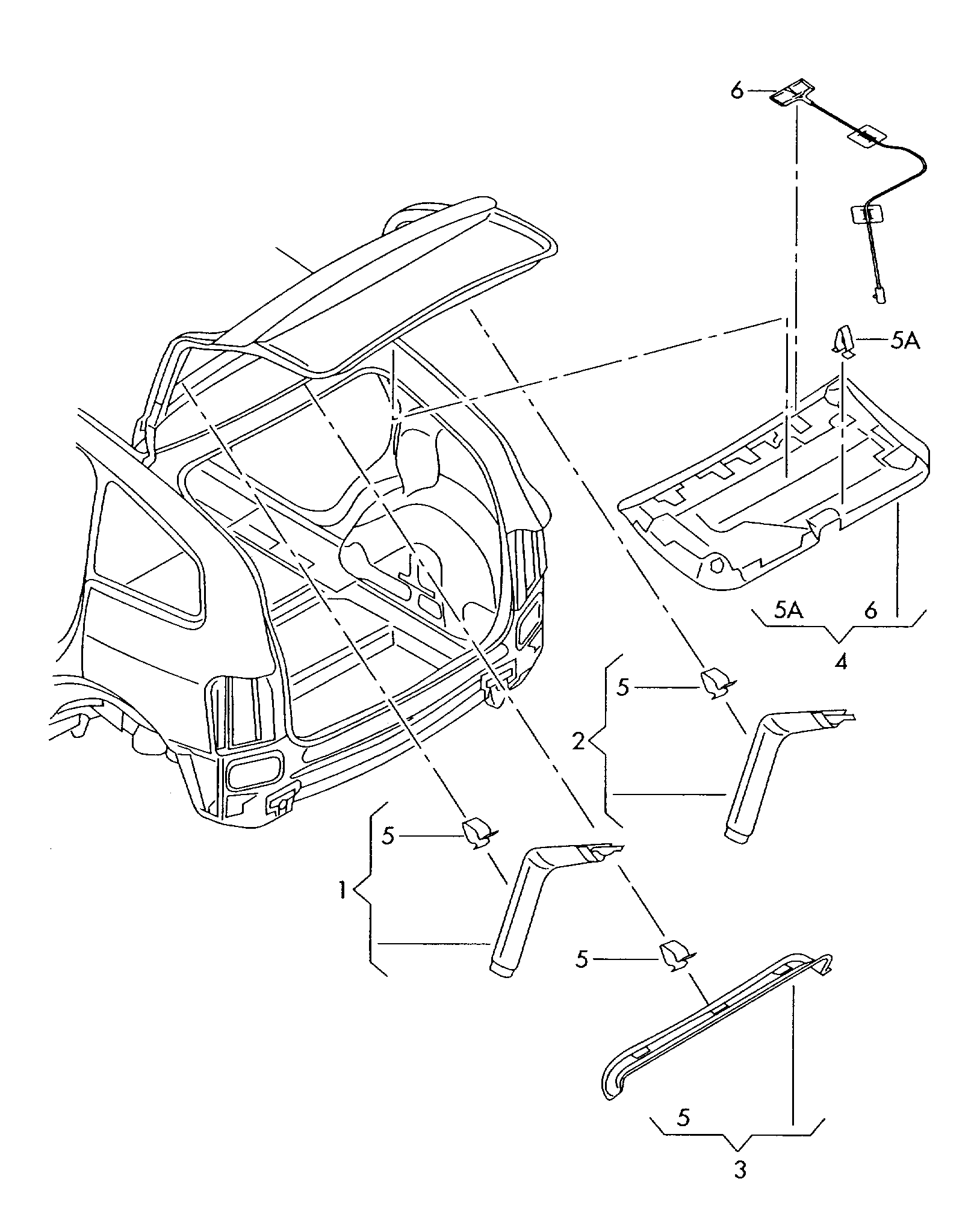 6

5A

5A 6

4

5

2

5

1

5

5

3