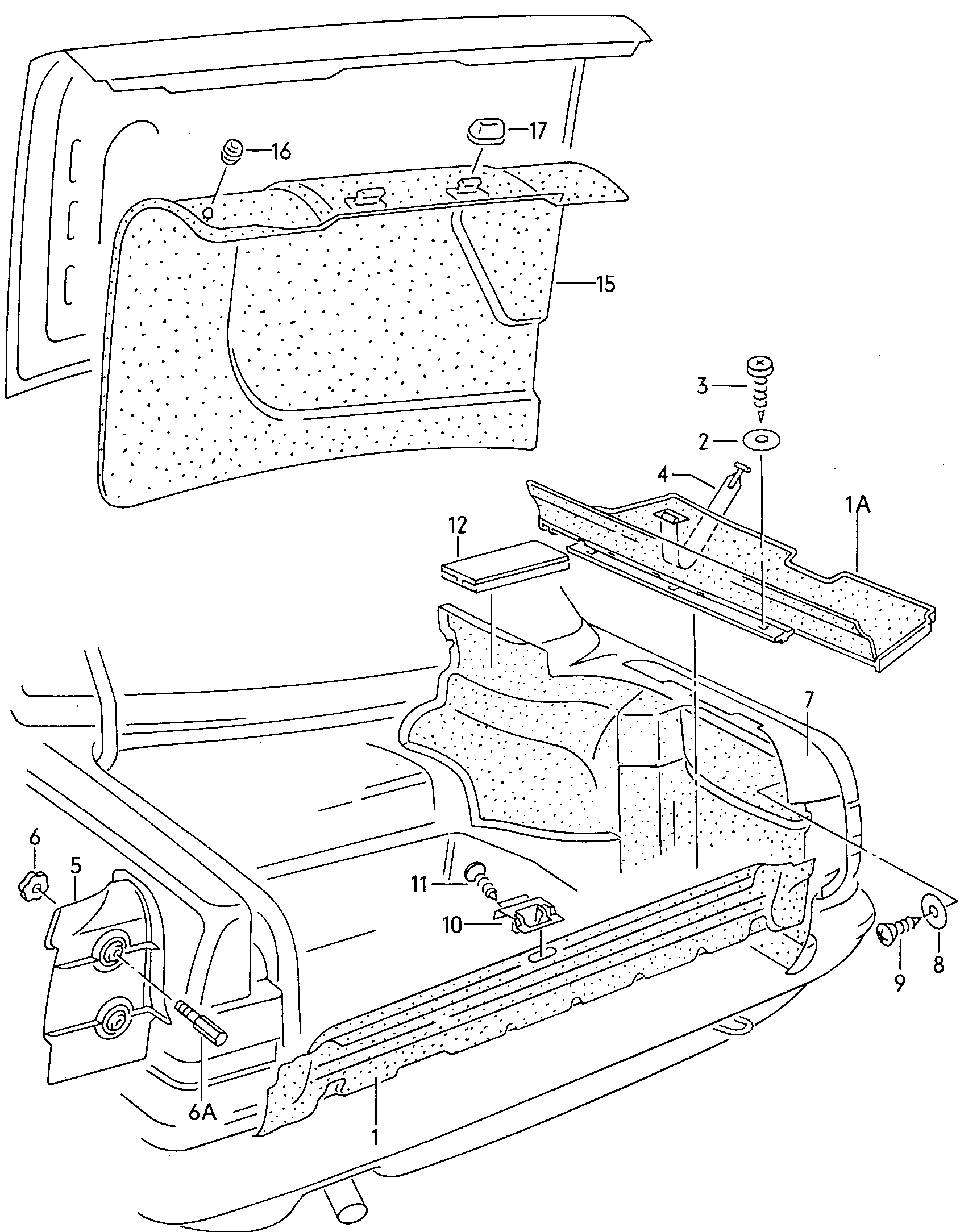 17
16
15
3
2
4
1A
12
7
6
5
11
10
9
8
6A
1