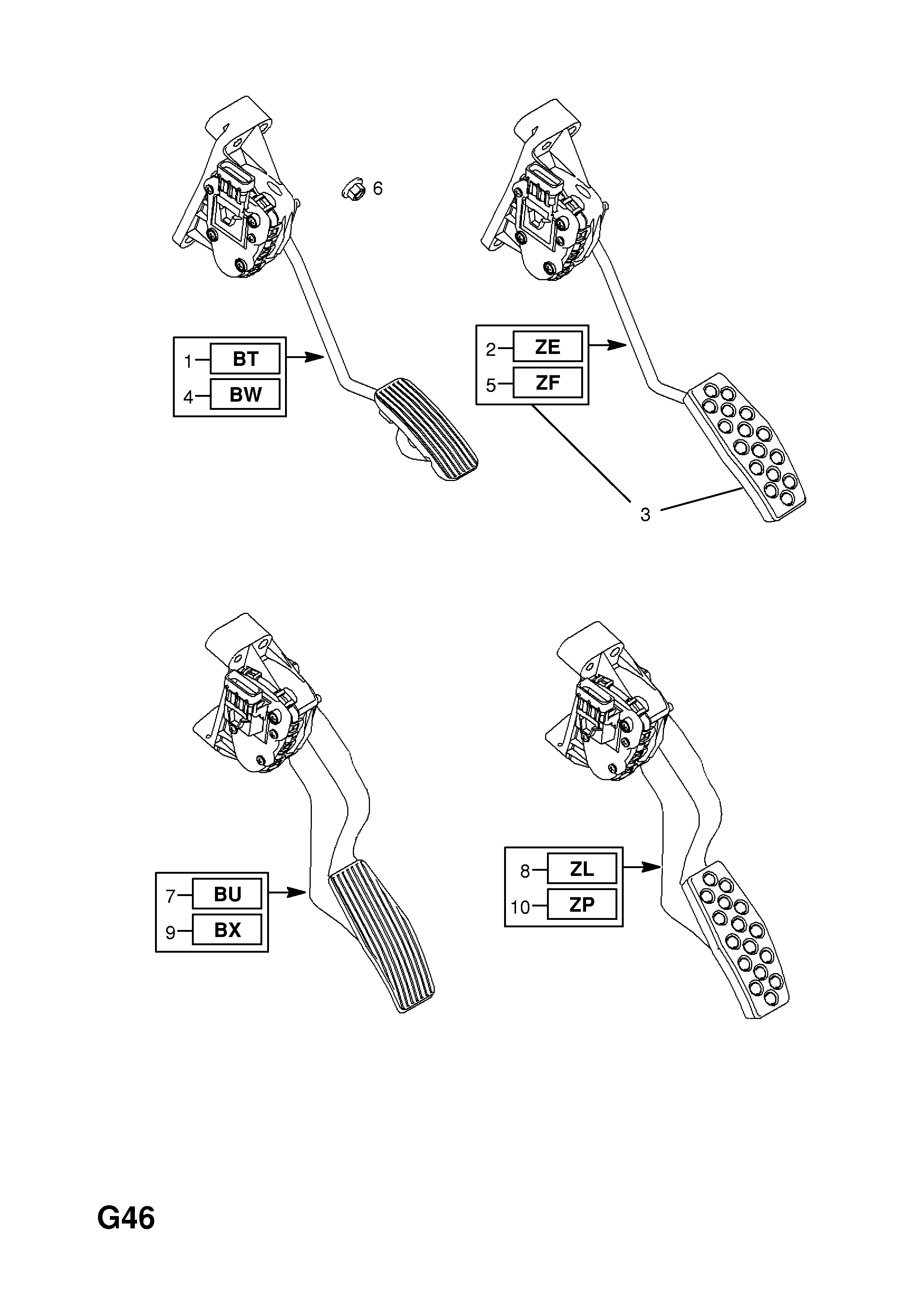 6

1 BT
4 BW

2 ZE
5 ZF

3

7 BU
9 BX

8 ZL
10 ZP

G46