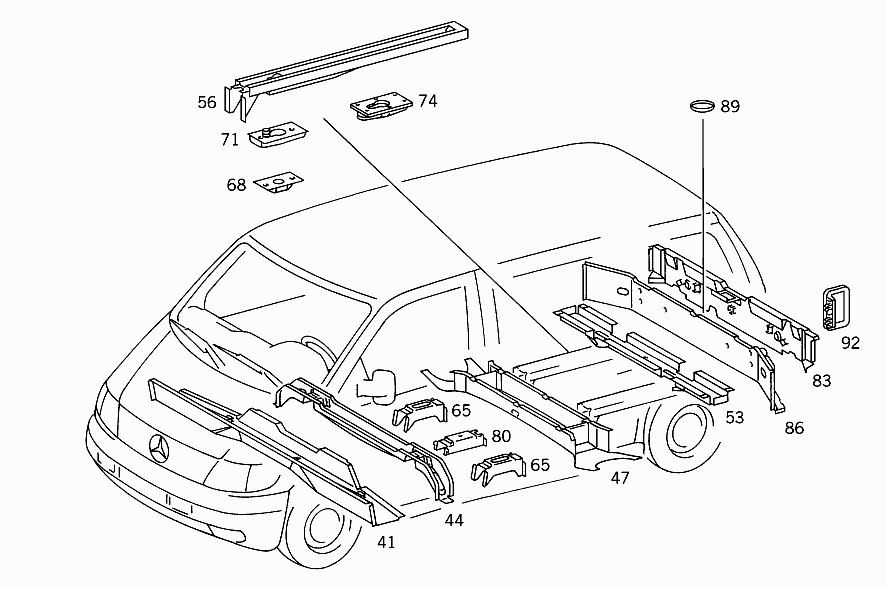 56
74
71
68
89
92
83
86
53
65
80
65
47
44
41