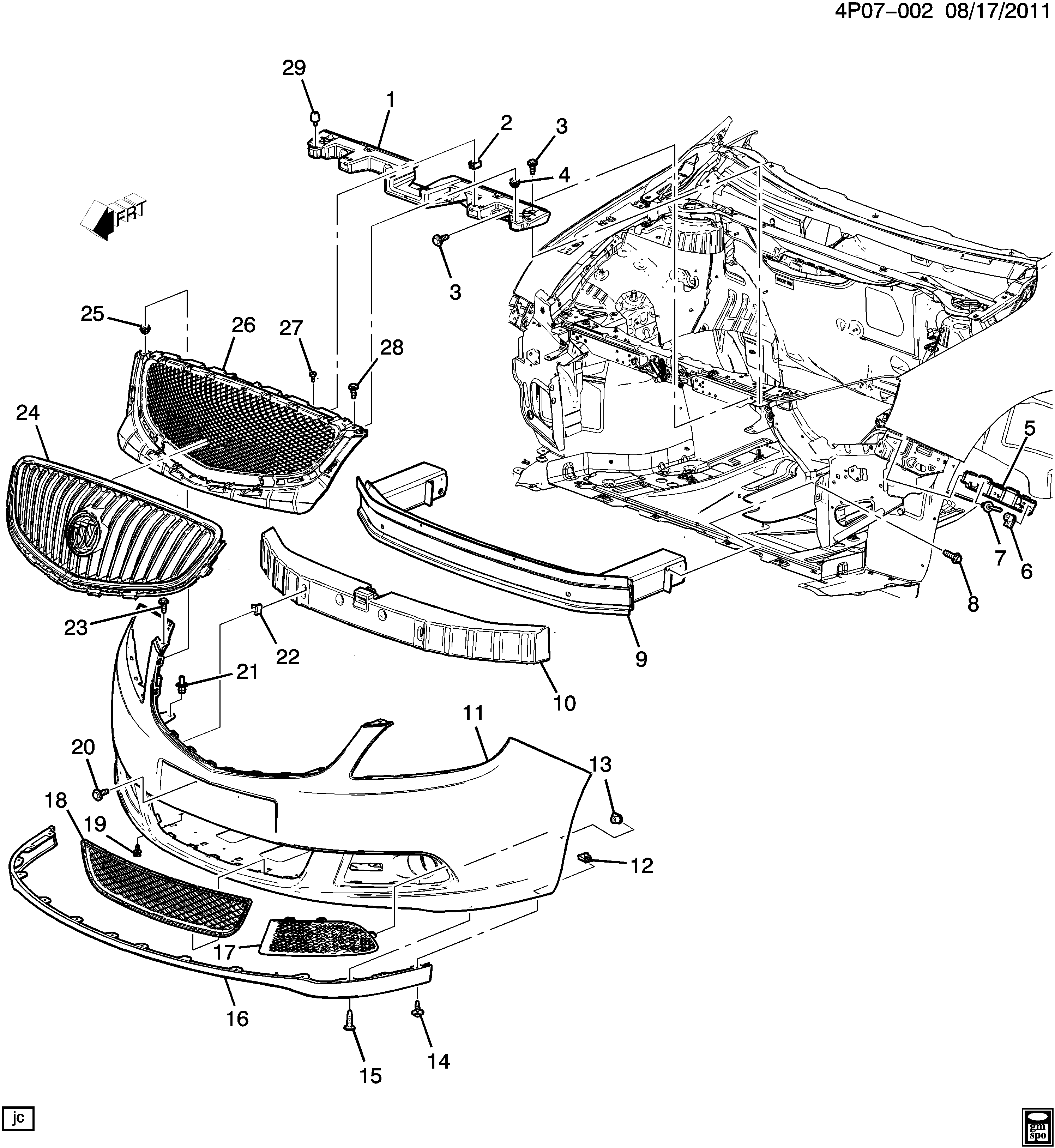 4P07-002 08/17/2011

29
1
2
3
4
FRT
3
25
26
27
28
24
5
7
6
8
9
23
22
21
10
11
20
13
18
19
12
17
16
15
14

jc

gm
spo