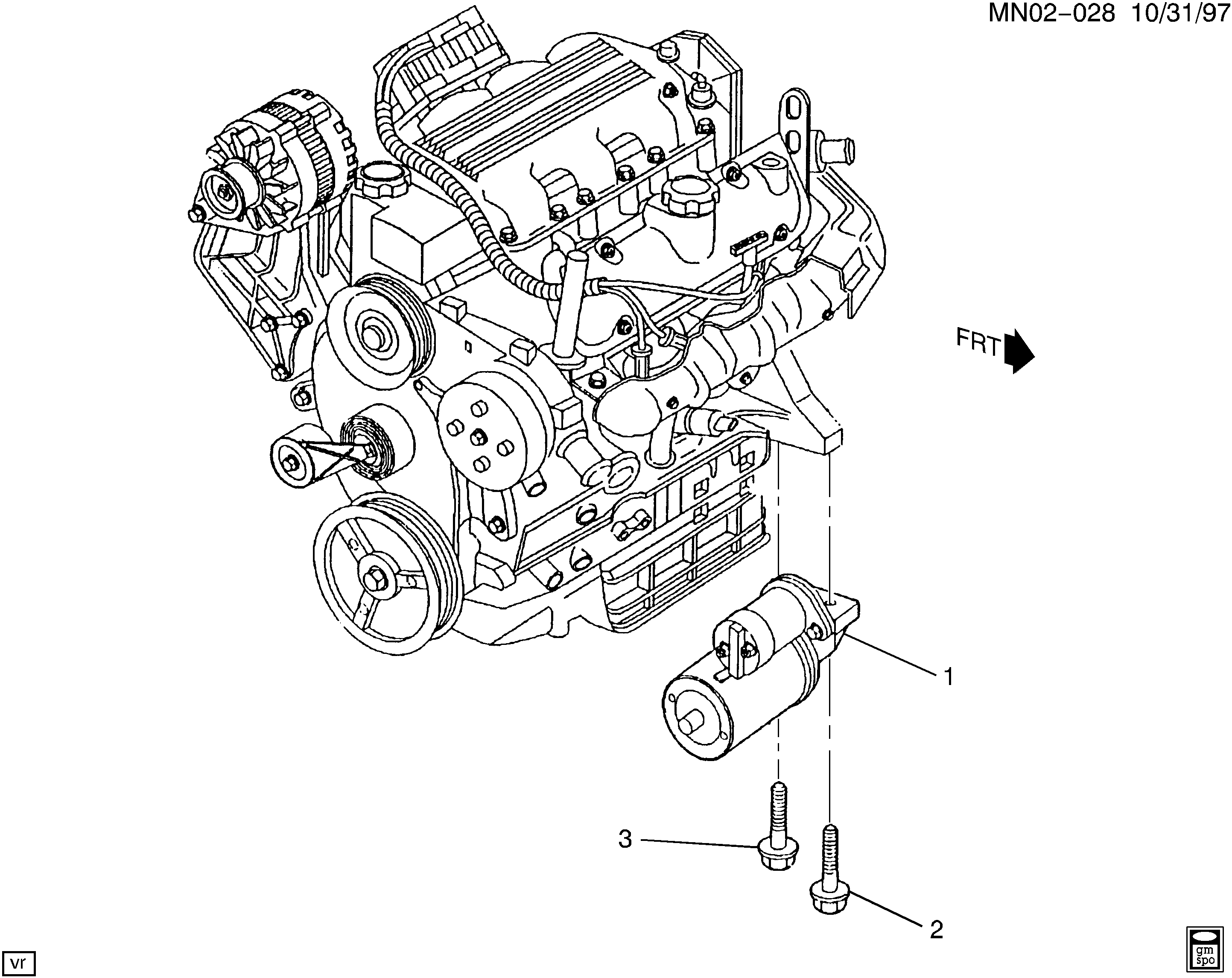 MN02-028 10/31/97

FRT

1

3

2

vr

gm
spo