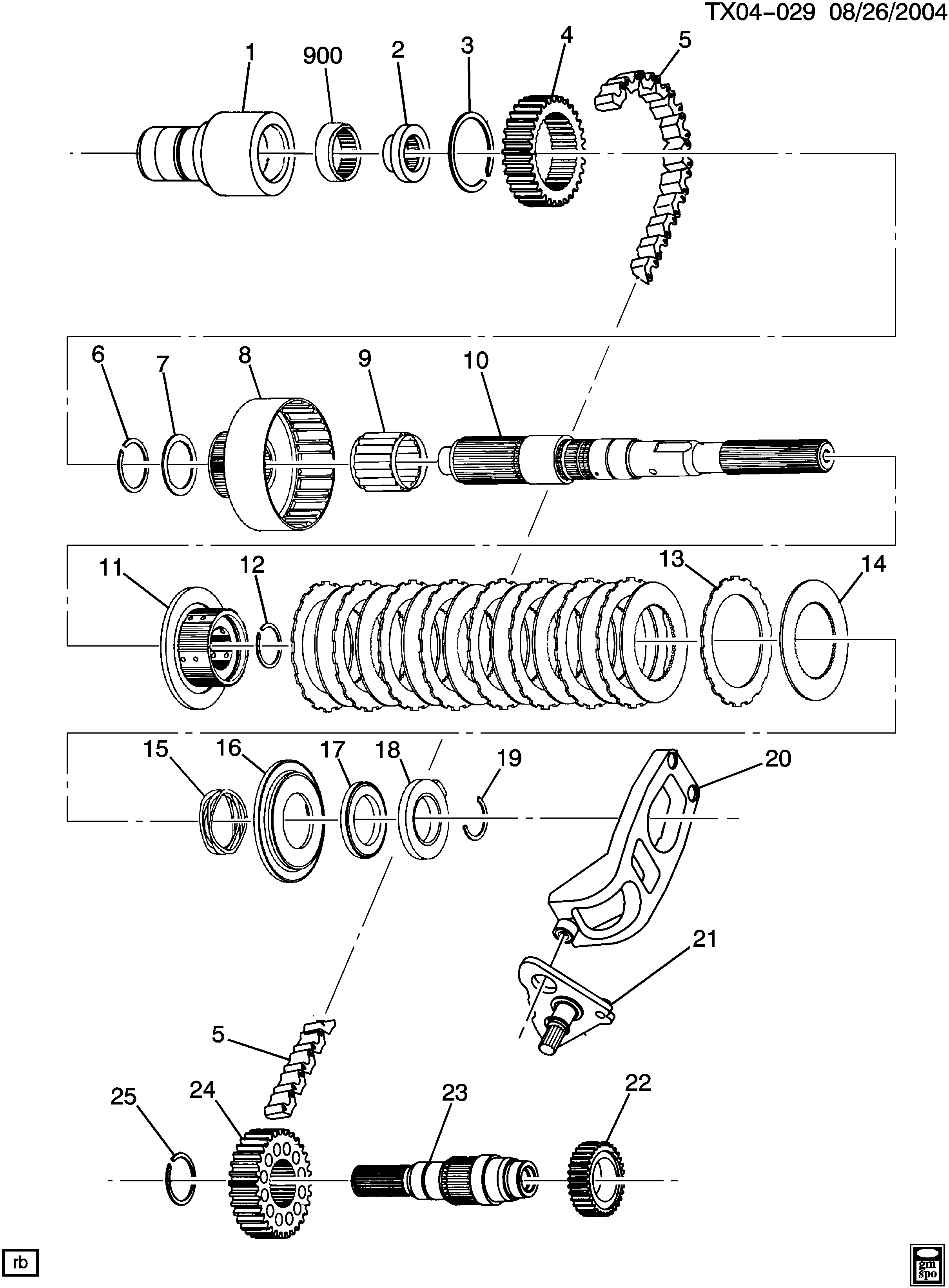 TX04-029 08/26/2004

1
900
2
3
4
5
6
7
8
9
10
11
12
13
14
15
16
17
18
19
20
21
5
25
24
23
22

rb

gm
spo