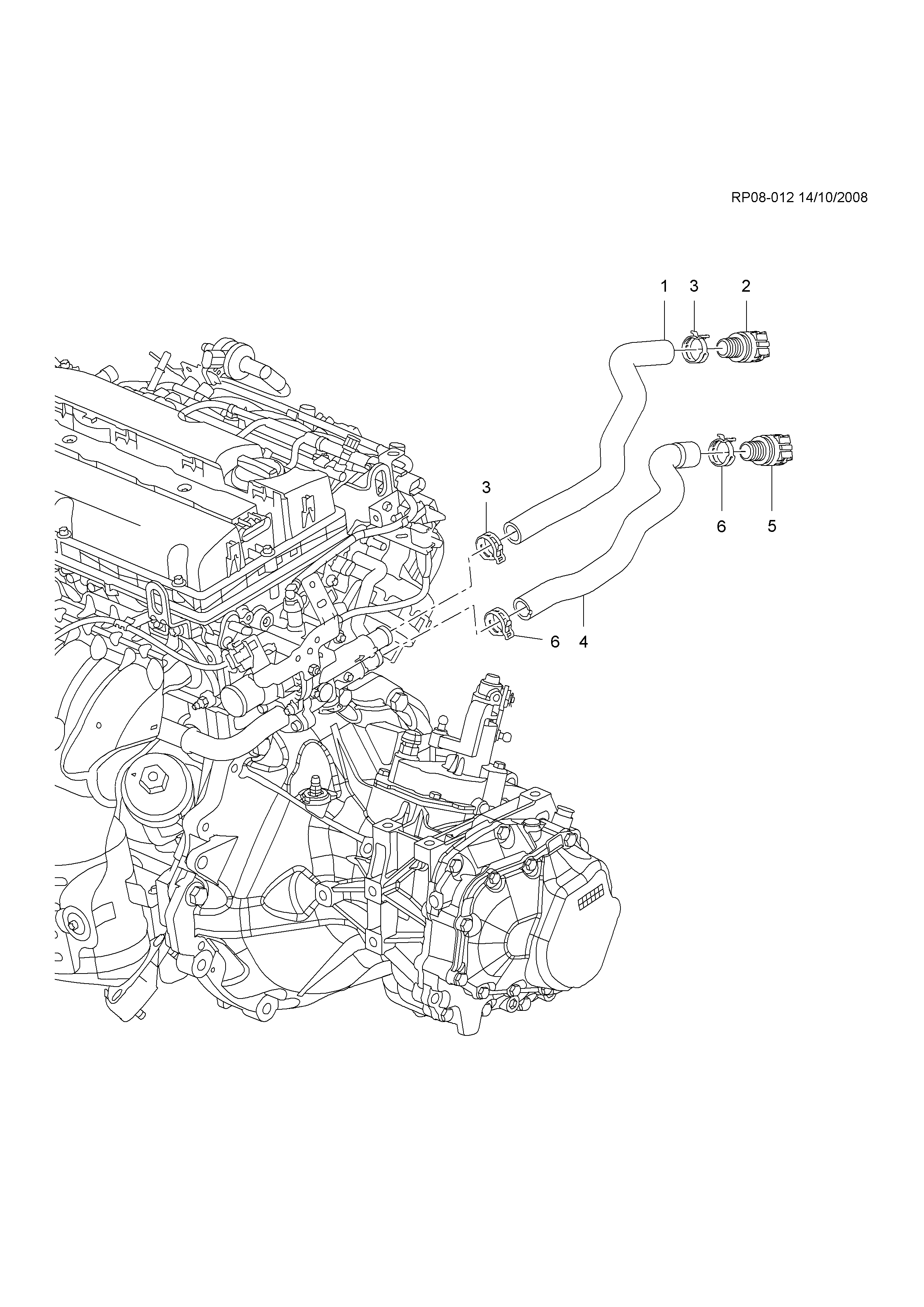 RP08-012 14/10/2008

1 3 2

3

6 5

6 4